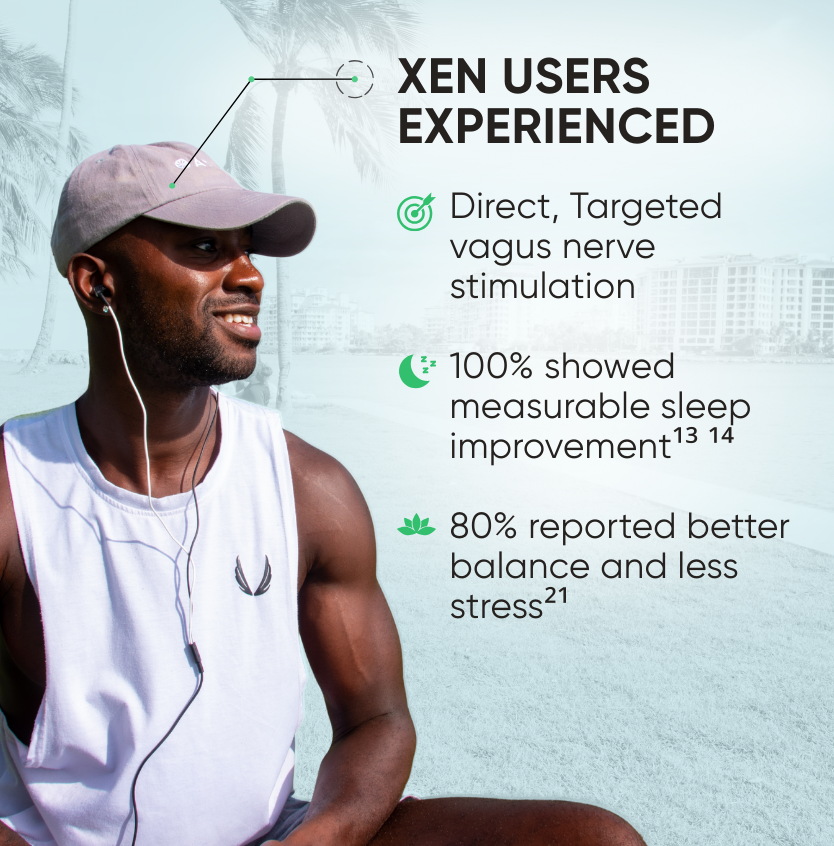 XEN USERS EXPERIENCED

Direct, Targeted vagus nerve stimulation

100% showed measurable sleep improvement$^{13\ 14}$

80% reported better balance and less stress$^{21}$